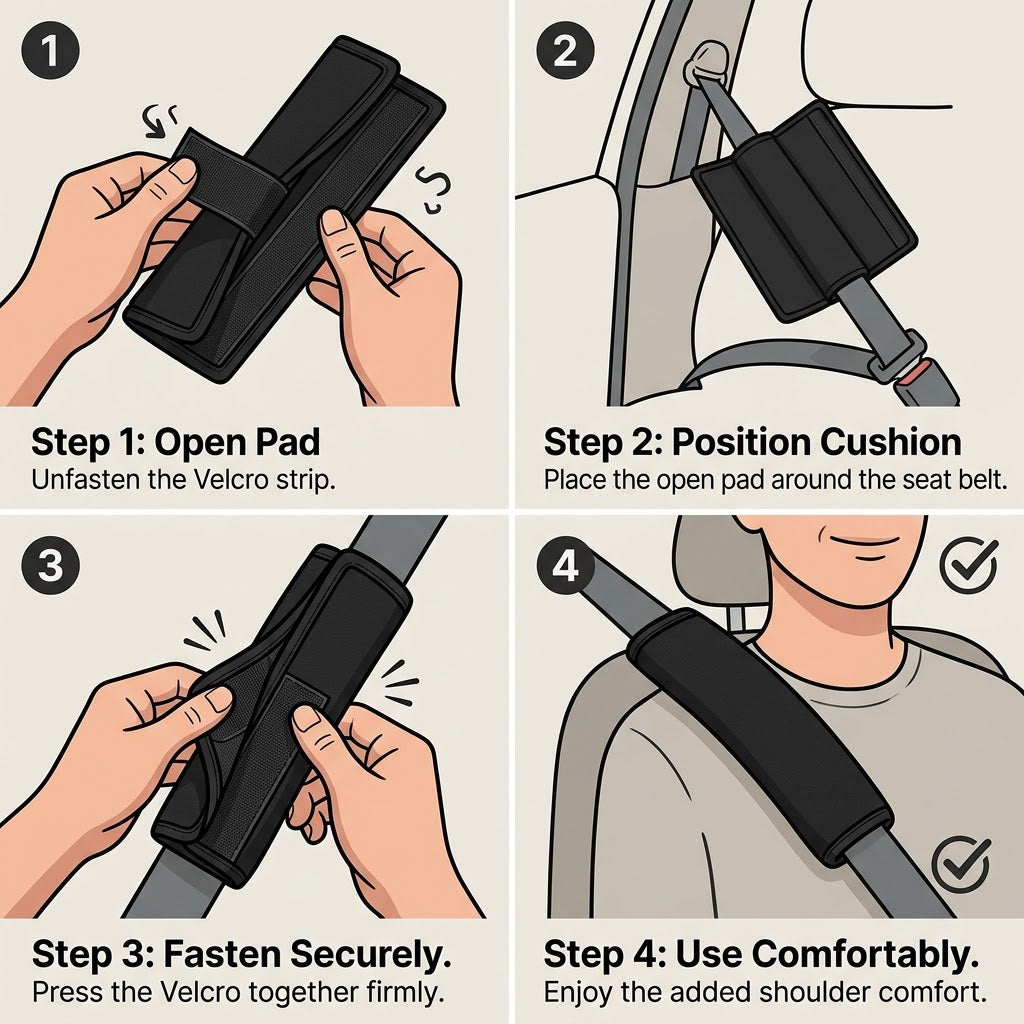 1

Step 1: Open Pad
Unfasten the Velcro strip.

2

Step 2: Position Cushion
Place the open pad around the seat belt.

3

Step 3: Fasten Securely.
Press the Velcro together firmly.

4

Step 4: Use Comfortably.
Enjoy the added shoulder comfort.