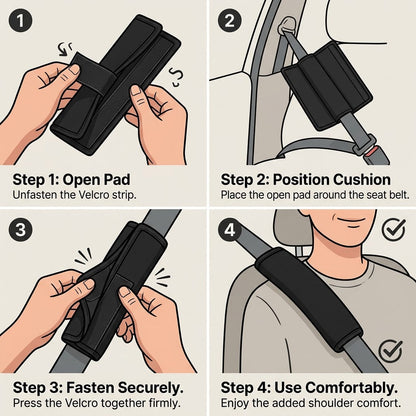 1

Step 1: Open Pad
Unfasten the Velcro strip.

2

Step 2: Position Cushion
Place the open pad around the seat belt.

3

Step 3: Fasten Securely.
Press the Velcro together firmly.

4

Step 4: Use Comfortably.
Enjoy the added shoulder comfort.