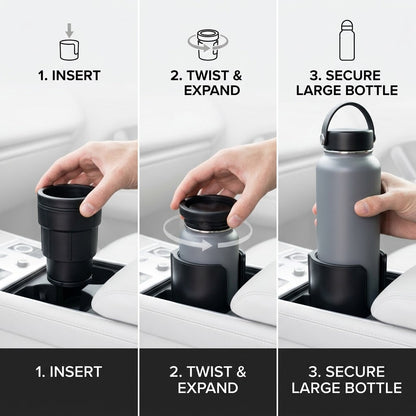 1. INSERT

2. TWIST & EXPAND

3. SECURE LARGE BOTTLE

1. INSERT

2. TWIST & EXPAND

3. SECURE LARGE BOTTLE